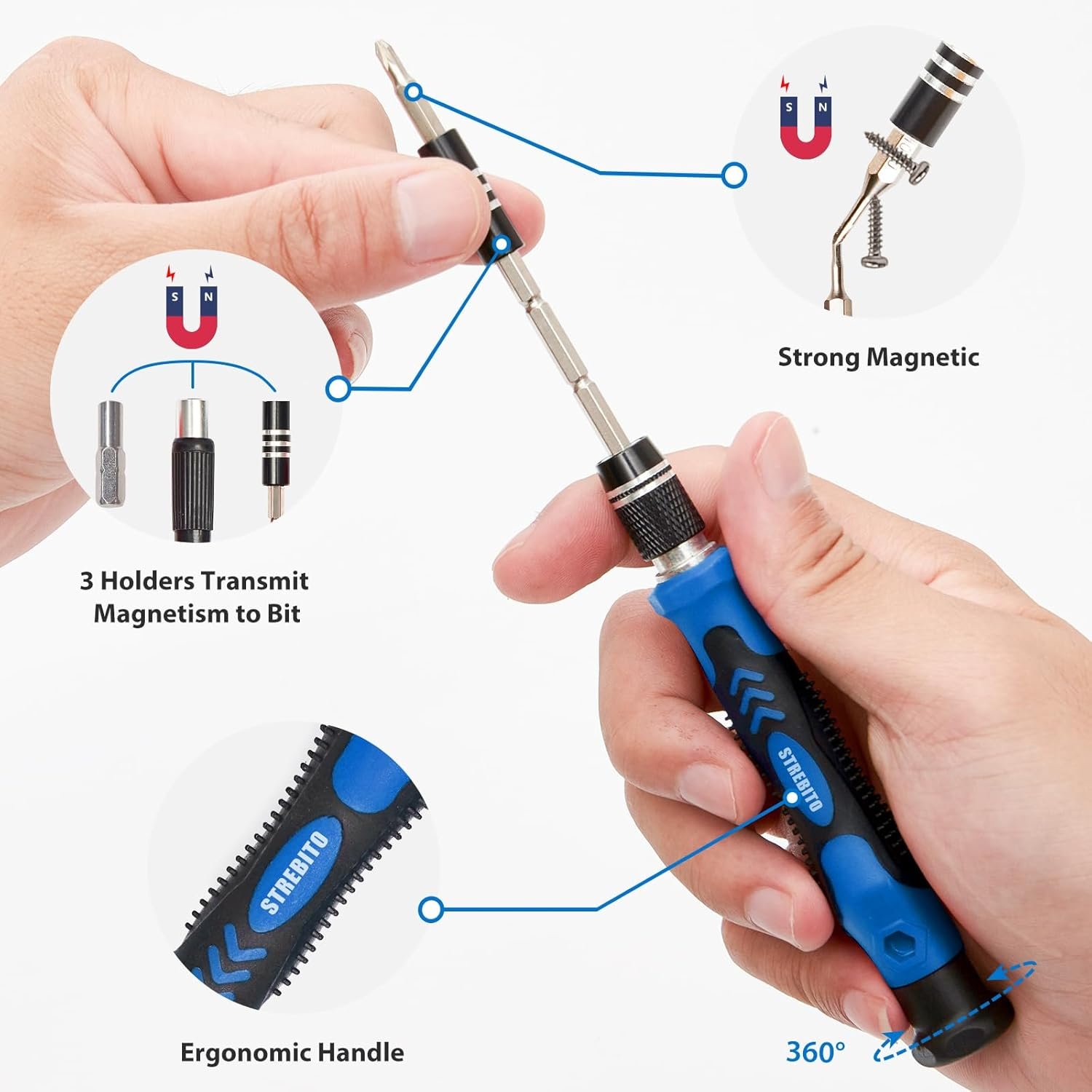 S N

Strong Magnetic

S N

3 Holders Transmit Magnetism to Bit

STREBITO

STREBITO

Ergonomic Handle

360°