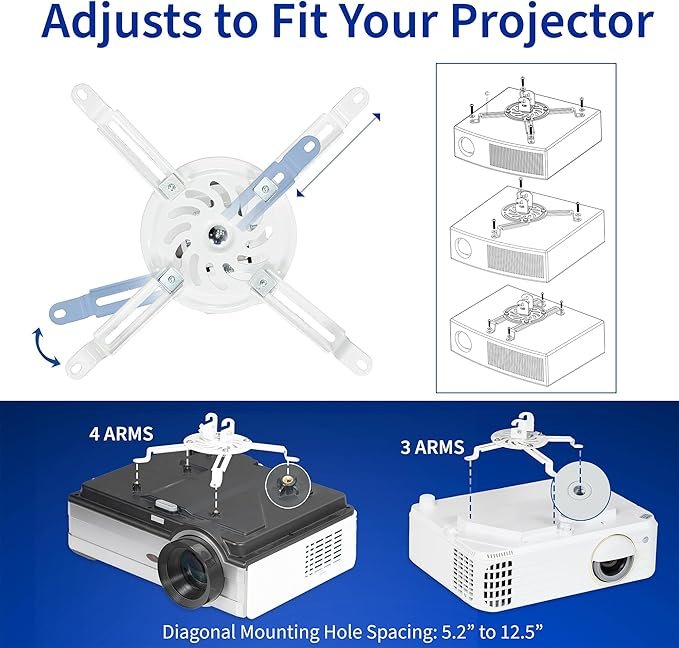 Adjusts to Fit Your Projector

4 ARMS

3 ARMS

Diagonal Mounting Hole Spacing: 5.2” to 12.5”